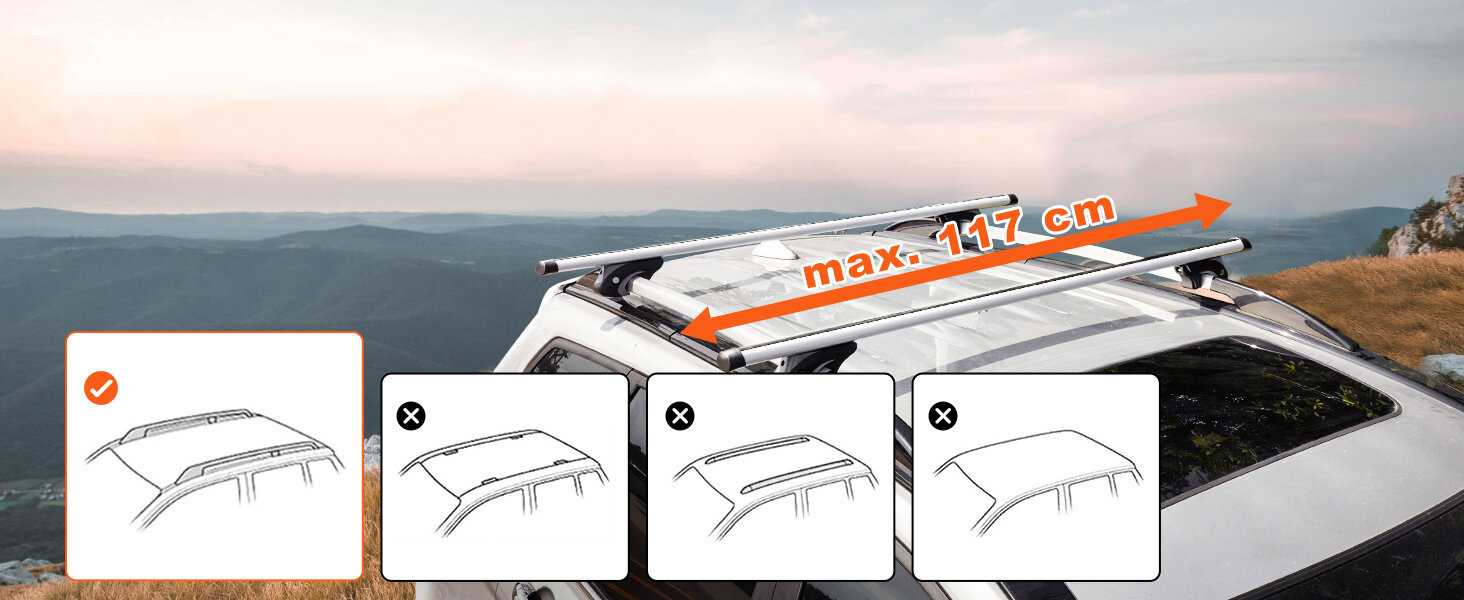 max. 117 cm